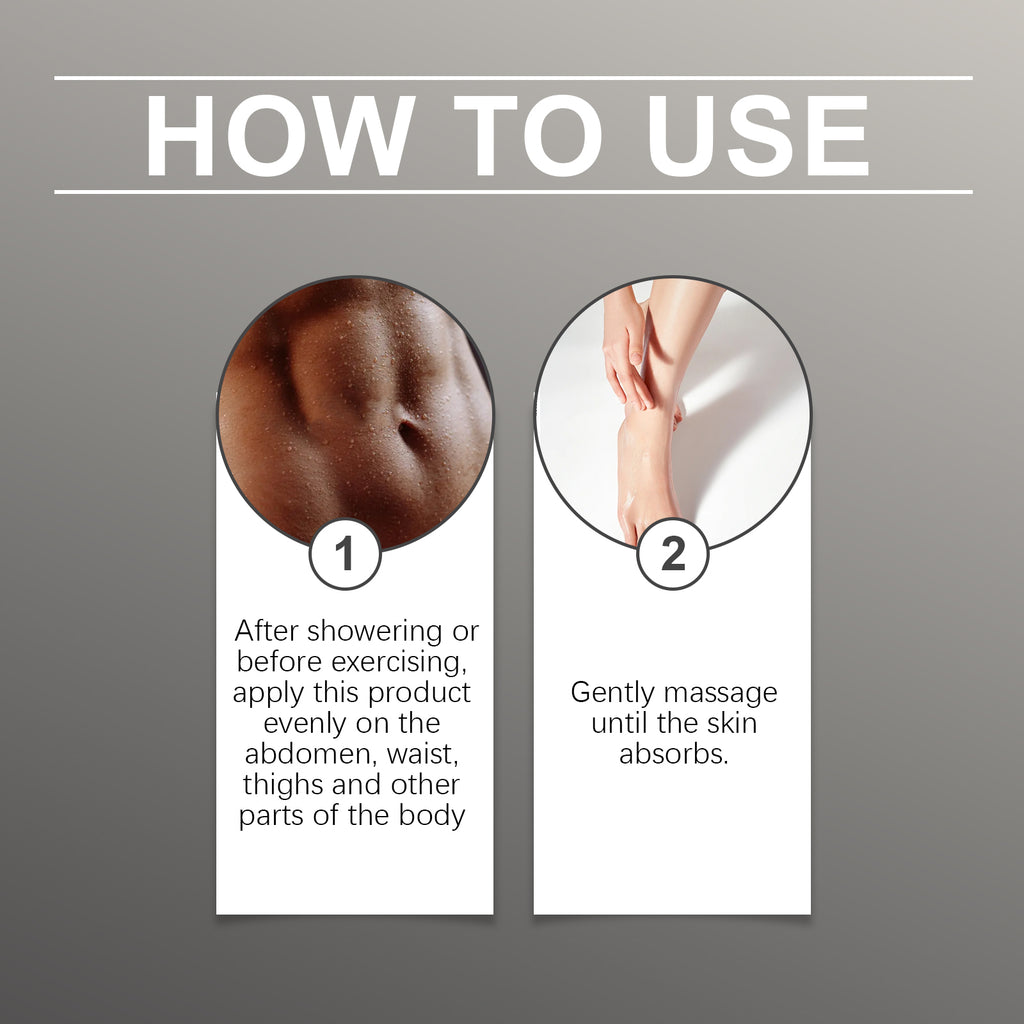 HOW TO USE

1

After showering or before exercising, apply this product evenly on the abdomen, waist, thighs and other parts of the body

2

Gently massage until the skin absorbs.